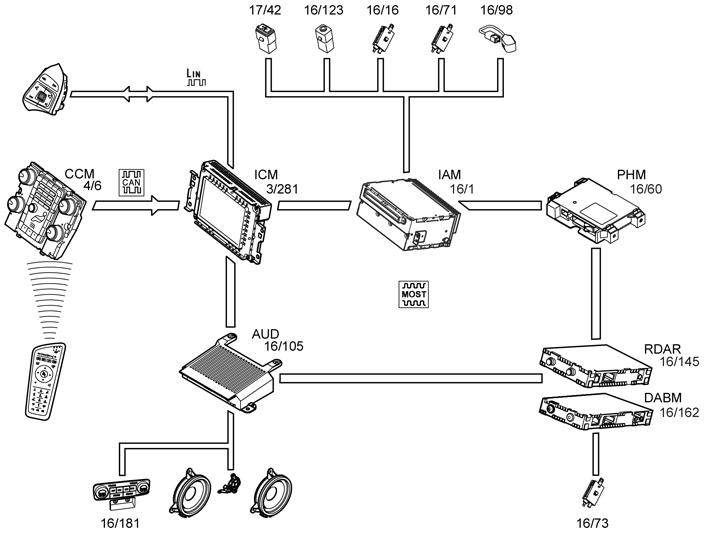 17/42 16/123 16/16 16/71 16/98

LIN

CCM 4/6

CAN

ICM 3/281

IAM 16/1

PHM 16/60

MOST

AUD 16/105

RDAR 16/145

DABM 16/162

16/181

16/73