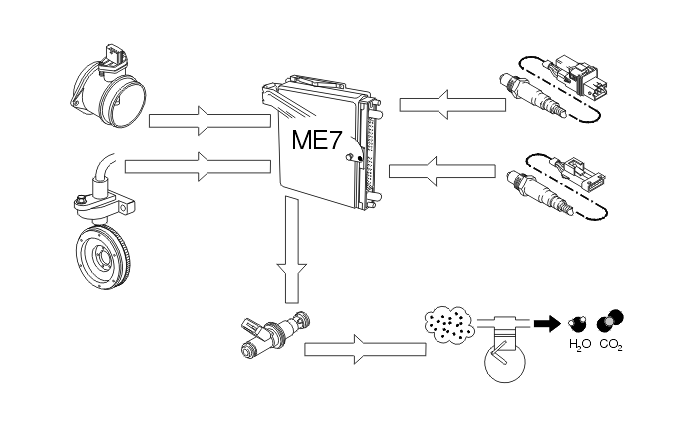 ME7

$H_2O$ $CO_2$