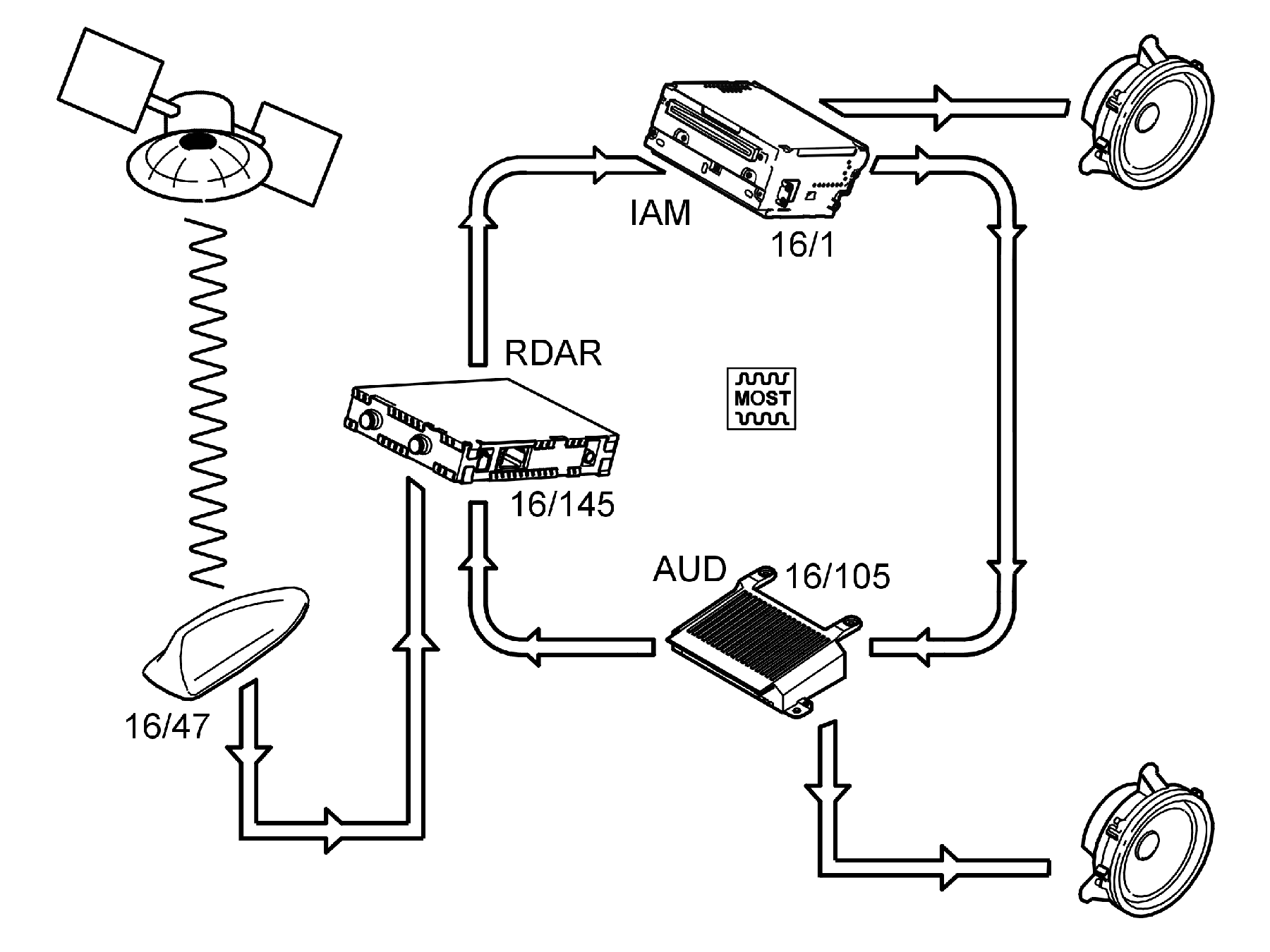 IAM
16/1
RDAR
MOST
16/145
AUD
16/105
16/47