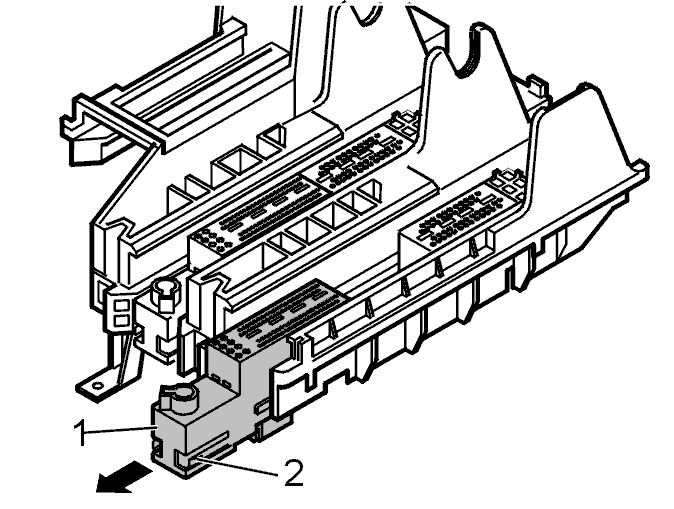 1
2