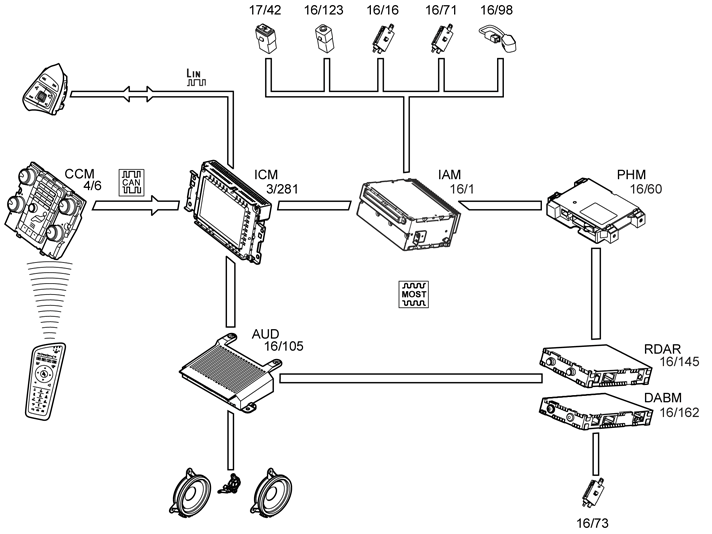 17/42
16/123
16/16
16/71
16/98

LIN

CCM
4/6

CAN

ICM
3/281

IAM
16/1

PHM
16/60

MOST

AUD
16/105

RDAR
16/145

DABM
16/162

16/73