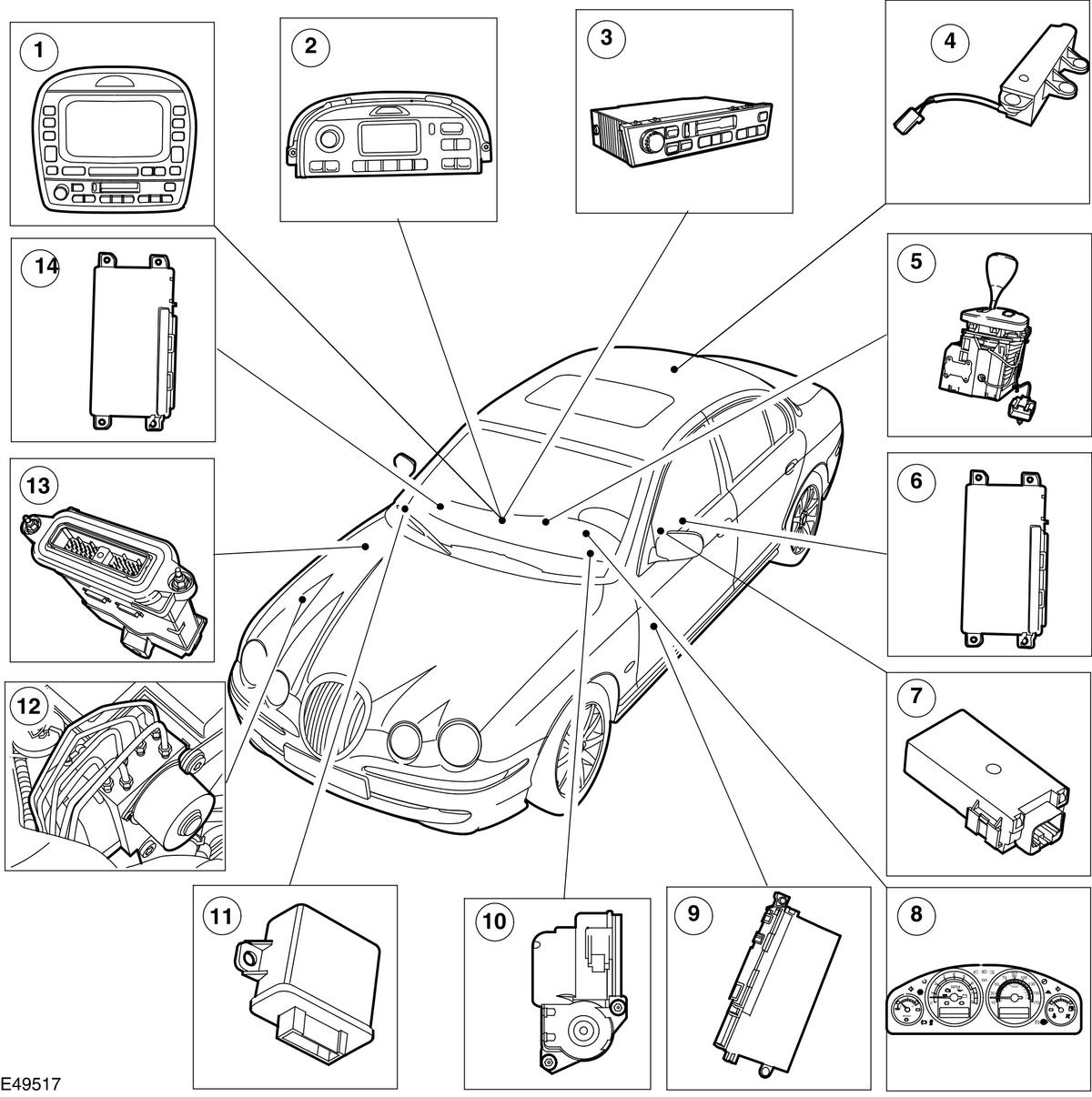 1
2
3
4
14
5
13
6
12
7
11
10
9
8
E49517