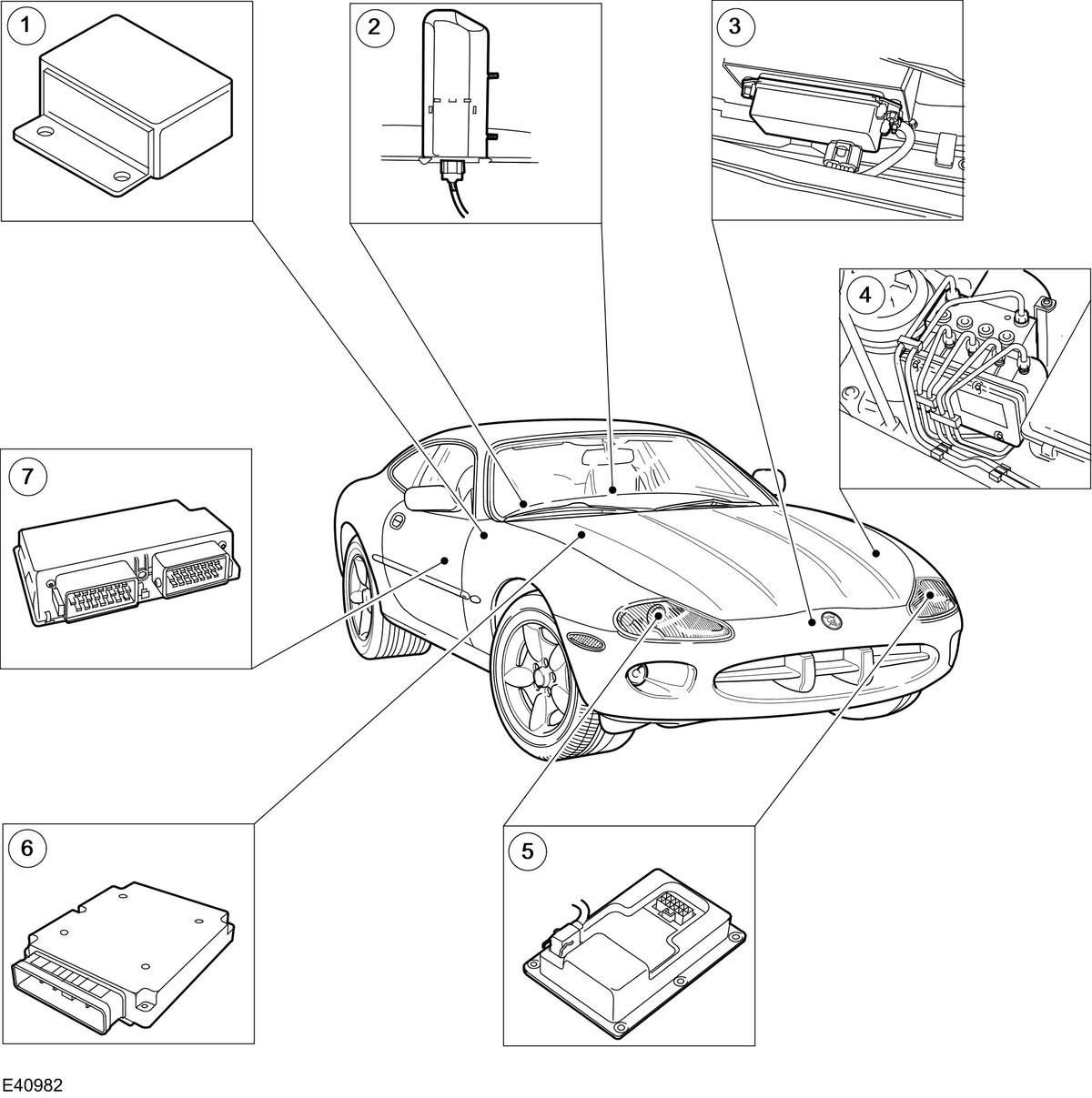 1
2
3
4
7
6
5
E40982