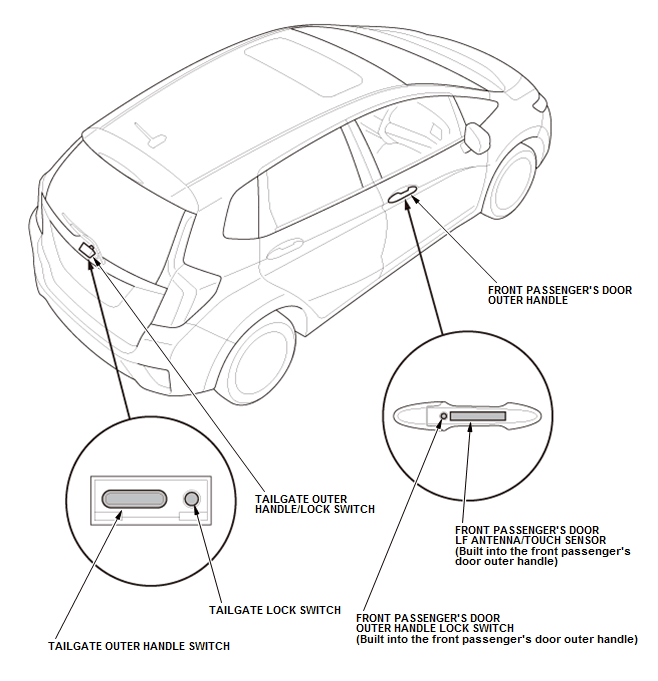 FRONT PASSENGER'S DOOR OUTER HANDLE

TAILGATE OUTER HANDLE/LOCK SWITCH

FRONT PASSENGER'S DOOR LF ANTENNA/TOUCH SENSOR (Built into the front passenger's door outer handle)

TAILGATE LOCK SWITCH

FRONT PASSENGER'S DOOR OUTER HANDLE LOCK SWITCH (Built into the front passenger's door outer handle)

TAILGATE OUTER HANDLE SWITCH