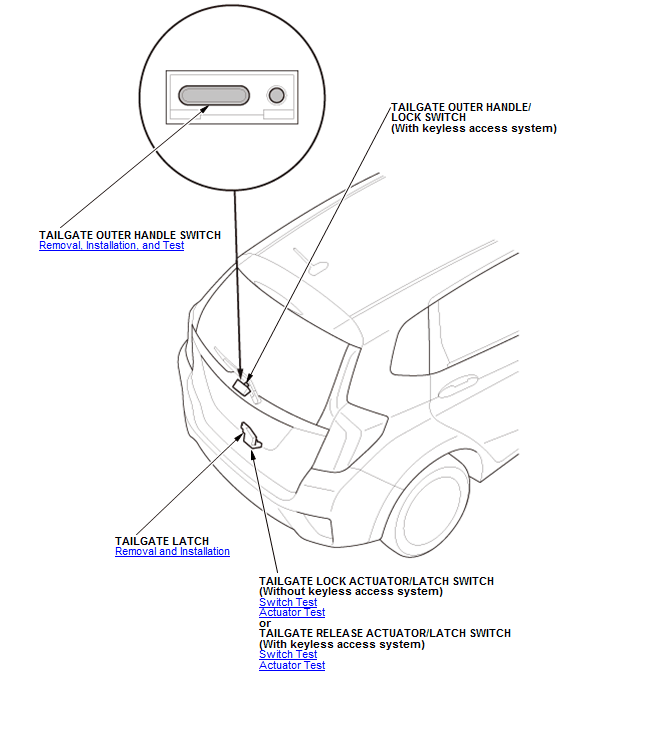 TAILGATE OUTER HANDLE/
LOCK SWITCH
(With keyless access system)

TAILGATE OUTER HANDLE SWITCH
Removal, Installation, and Test

TAILGATE LATCH
Removal and Installation

TAILGATE LOCK ACTUATOR/LATCH SWITCH
(Without keyless access system)
Switch Test
Actuator Test
or
TAILGATE RELEASE ACTUATOR/LATCH SWITCH
(With keyless access system)
Switch Test
Actuator Test