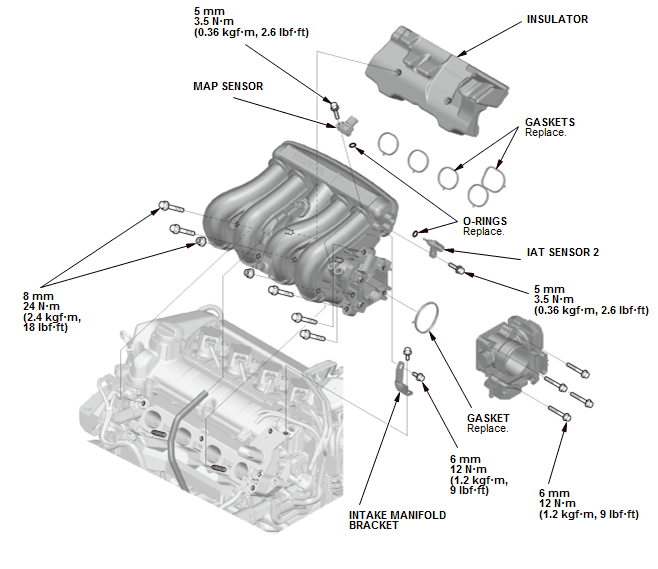 5 mm
3.5 N·m
(0.36 kgf·m, 2.6 lbf·ft)

INSULATOR

MAP SENSOR

GASKETS
Replace.

O-RINGS
Replace.

IAT SENSOR 2

5 mm
3.5 N·m
(0.36 kgf·m, 2.6 lbf·ft)

8 mm
24 N·m
(2.4 kgf·m,
18 lbf·ft)

GASKET
Replace.

6 mm
12 N·m
(1.2 kgf·m,
9 lbf·ft)

6 mm
12 N·m
(1.2 kgf·m, 9 lbf·ft)

INTAKE MANIFOLD
BRACKET