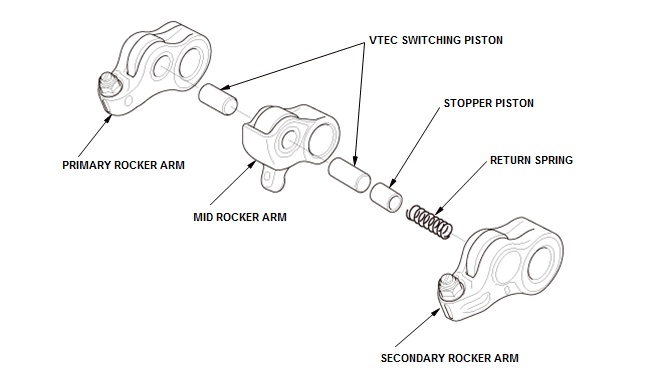 VTEC SWITCHING PISTON

STOPPER PISTON

RETURN SPRING

PRIMARY ROCKER ARM

MID ROCKER ARM

SECONDARY ROCKER ARM