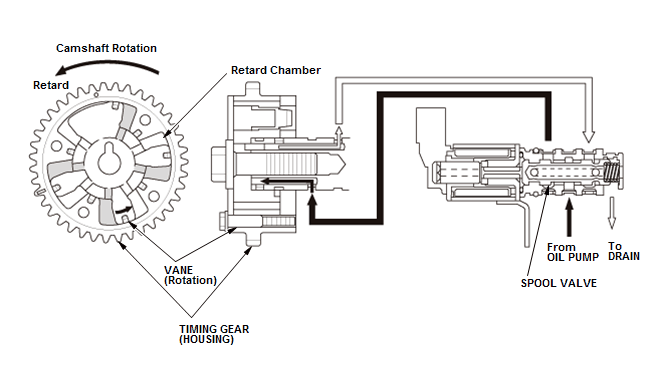 Camshaft Rotation

Retard

Retard Chamber

VANE
(Rotation)

TIMING GEAR
(HOUSING)

From
OIL PUMP

To
DRAIN

SPOOL VALVE