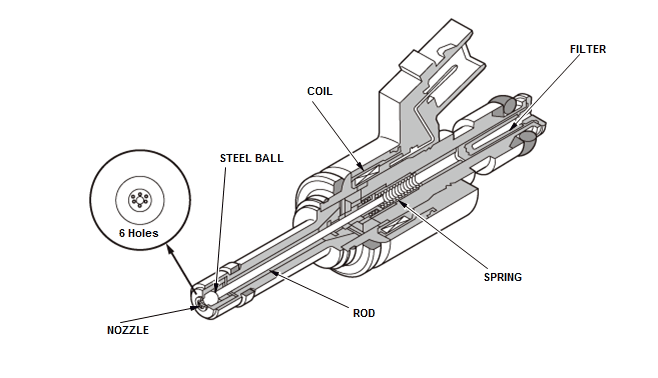 FILTER

COIL

STEEL BALL

6 Holes

SPRING

ROD

NOZZLE