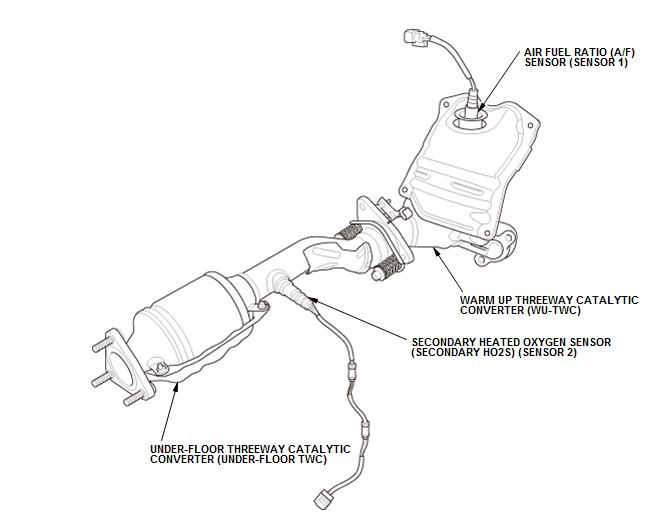 AIR FUEL RATIO (A/F) SENSOR (SENSOR 1)

WARM UP THREEWAY CATALYTIC CONVERTER (WU-TWC)

SECONDARY HEATED OXYGEN SENSOR (SECONDARY HO2S) (SENSOR 2)

UNDER-FLOOR THREEWAY CATALYTIC CONVERTER (UNDER-FLOOR TWC)