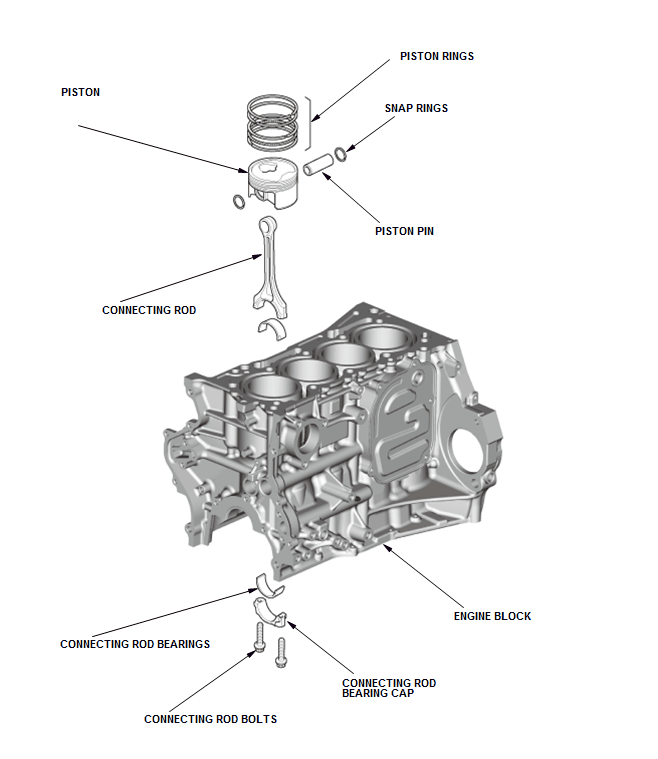 PISTON RINGS

PISTON

SNAP RINGS

PISTON PIN

CONNECTING ROD

ENGINE BLOCK

CONNECTING ROD BEARINGS

CONNECTING ROD BEARING CAP

CONNECTING ROD BOLTS