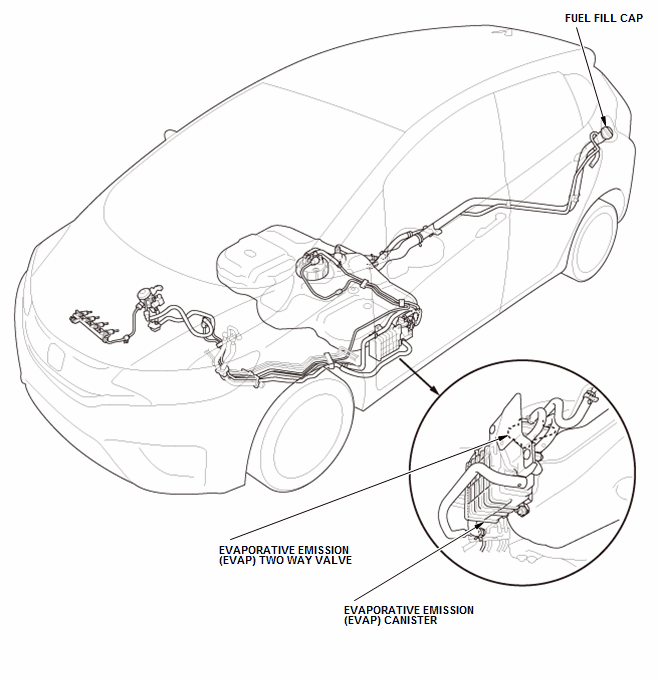 FUEL FILL CAP

EVAPORATIVE EMISSION (EVAP) TWO WAY VALVE

EVAPORATIVE EMISSION (EVAP) CANISTER