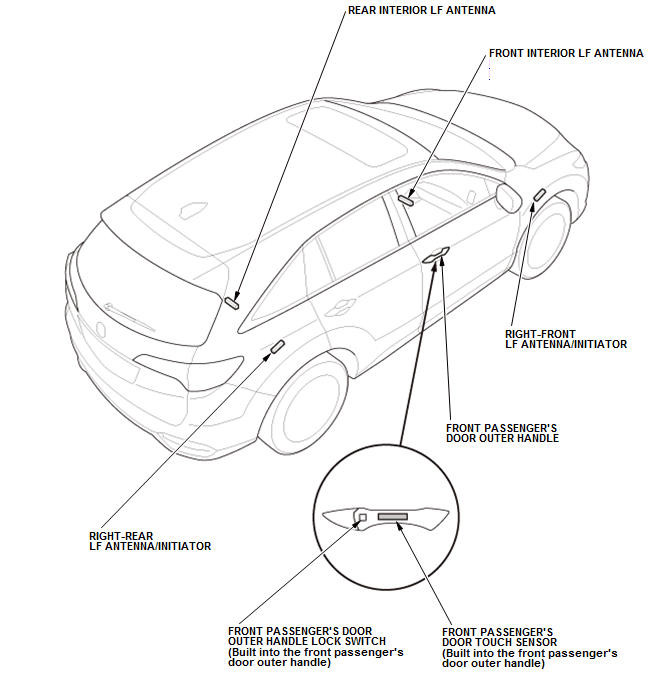 REAR INTERIOR LF ANTENNA

FRONT INTERIOR LF ANTENNA

RIGHT-FRONT
LF ANTENNA/INITIATOR

FRONT PASSENGER'S
DOOR OUTER HANDLE

RIGHT-REAR
LF ANTENNA/INITIATOR

FRONT PASSENGER'S DOOR
OUTER HANDLE LOCK SWITCH
(Built into the front passenger's door outer handle)

FRONT PASSENGER'S
DOOR TOUCH SENSOR
(Built into the front passenger's door outer handle)