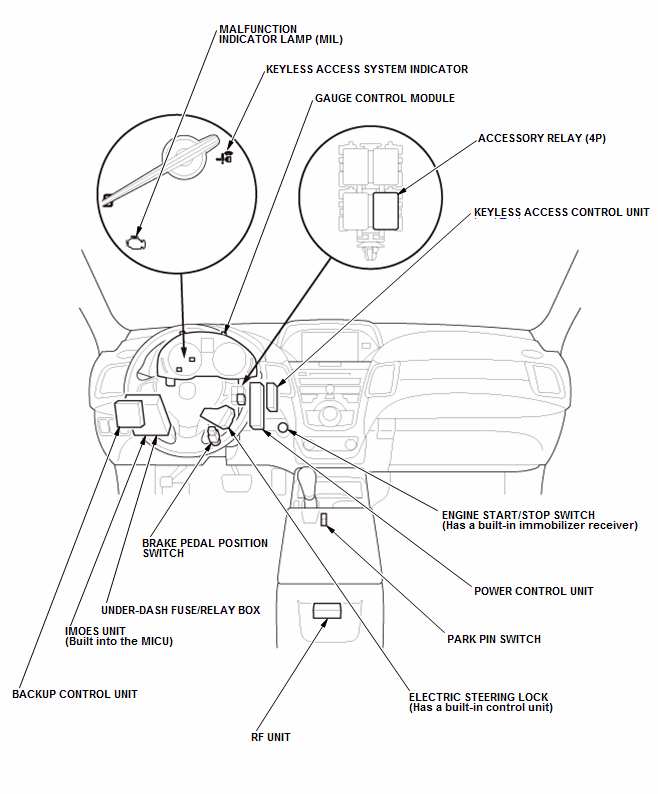 MALFUNCTION INDICATOR LAMP (MIL)

KEYLESS ACCESS SYSTEM INDICATOR

GAUGE CONTROL MODULE

ACCESSORY RELAY (4P)

KEYLESS ACCESS CONTROL UNIT

ENGINE START/STOP SWITCH
(Has a built-in immobilizer receiver)

BRAKE PEDAL POSITION SWITCH

POWER CONTROL UNIT

UNDER-DASH FUSE/RELAY BOX

IMOES UNIT
(Built into the MICU)

PARK PIN SWITCH

BACKUP CONTROL UNIT

ELECTRIC STEERING LOCK
(Has a built-in control unit)

RF UNIT