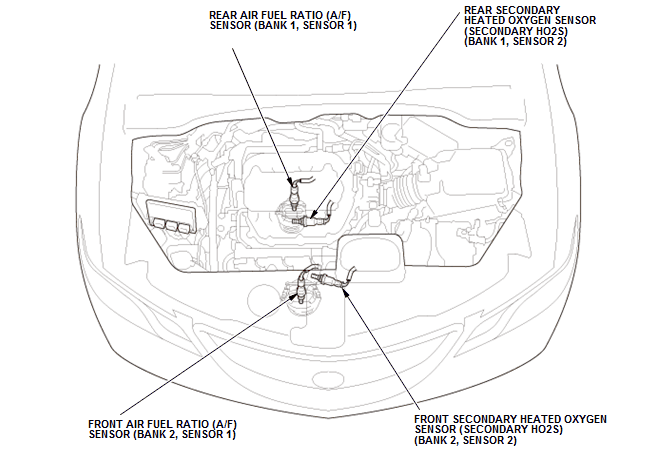 REAR AIR FUEL RATIO (A/F) SENSOR (BANK 1, SENSOR 1)

REAR SECONDARY HEATED OXYGEN SENSOR (SECONDARY HO2S) (BANK 1, SENSOR 2)

FRONT AIR FUEL RATIO (A/F) SENSOR (BANK 2, SENSOR 1)

FRONT SECONDARY HEATED OXYGEN SENSOR (SECONDARY HO2S) (BANK 2, SENSOR 2)