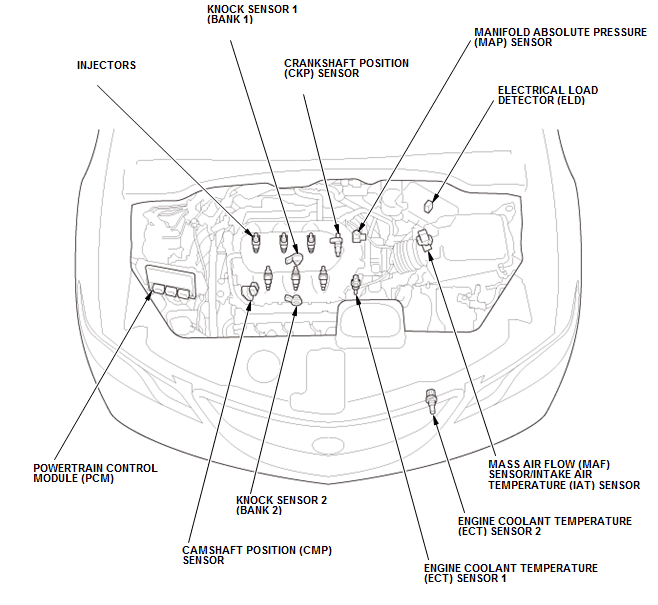 KNOCK SENSOR 1
(BANK 1)

MANIFOLD ABSOLUTE PRESSURE
(MAP) SENSOR

INJECTORS

CRANKSHAFT POSITION
(CKP) SENSOR

ELECTRICAL LOAD
DETECTOR (ELD)

POWERTRAIN CONTROL
MODULE (PCM)

MASS AIR FLOW (MAF)
SENSOR/INTAKE AIR
TEMPERATURE (IAT) SENSOR

KNOCK SENSOR 2
(BANK 2)

ENGINE COOLANT TEMPERATURE
(ECT) SENSOR 2

CAMSHAFT POSITION (CMP)
SENSOR

ENGINE COOLANT TEMPERATURE
(ECT) SENSOR 1