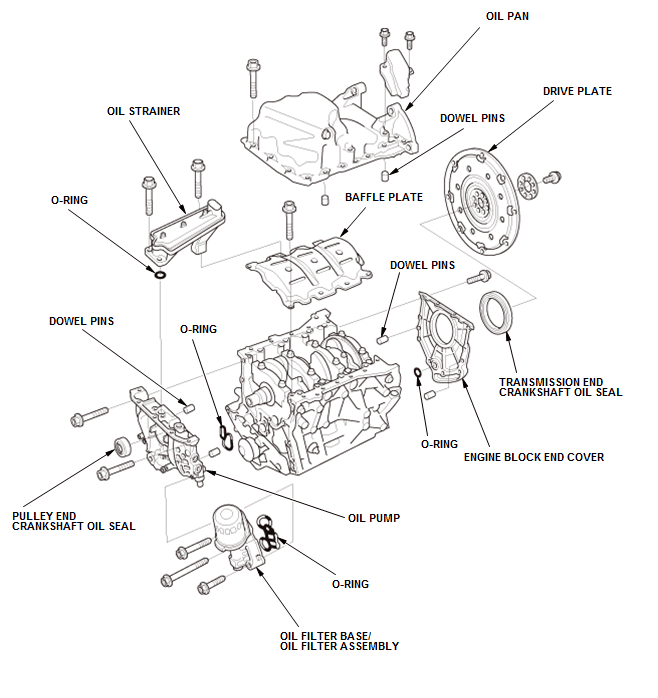 OIL PAN

DRIVE PLATE

OIL STRAINER

DOWEL PINS

O-RING

BAFFLE PLATE

DOWEL PINS

DOWEL PINS

O-RING

TRANSMISSION END CRANKSHAFT OIL SEAL

O-RING

ENGINE BLOCK END COVER

PULLEY END CRANKSHAFT OIL SEAL

OIL PUMP

O-RING

OIL FILTER BASE/ OIL FILTER ASSEMBLY