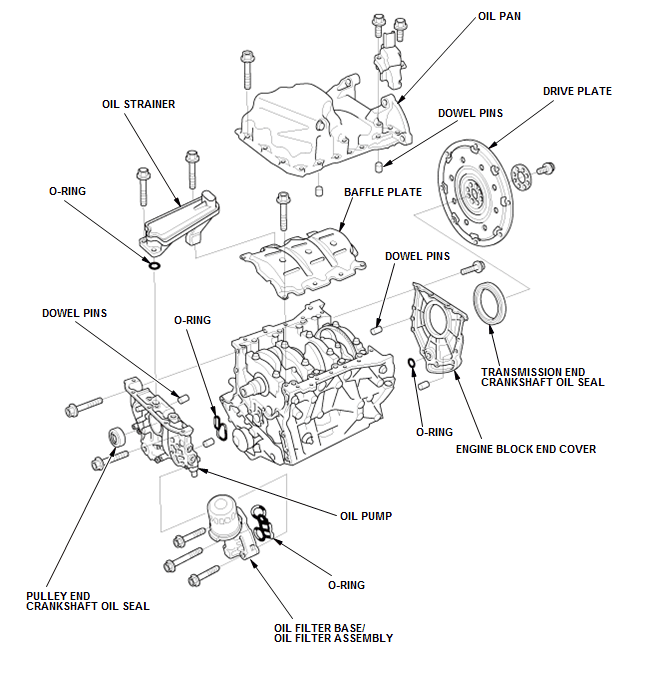 OIL PAN

DRIVE PLATE

OIL STRAINER

DOWEL PINS

O-RING

BAFFLE PLATE

DOWEL PINS

DOWEL PINS

O-RING

TRANSMISSION END
CRANKSHAFT OIL SEAL

O-RING

ENGINE BLOCK END COVER

OIL PUMP

O-RING

PULLEY END
CRANKSHAFT OIL SEAL

OIL FILTER BASE/
OIL FILTER ASSEMBLY