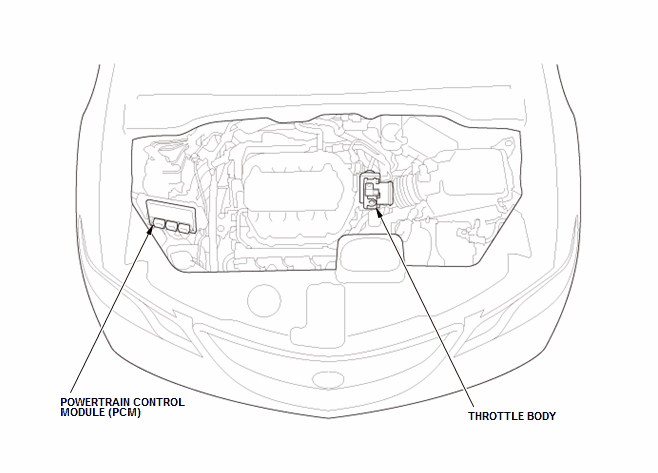 POWERTRAIN CONTROL MODULE (PCM)

THROTTLE BODY