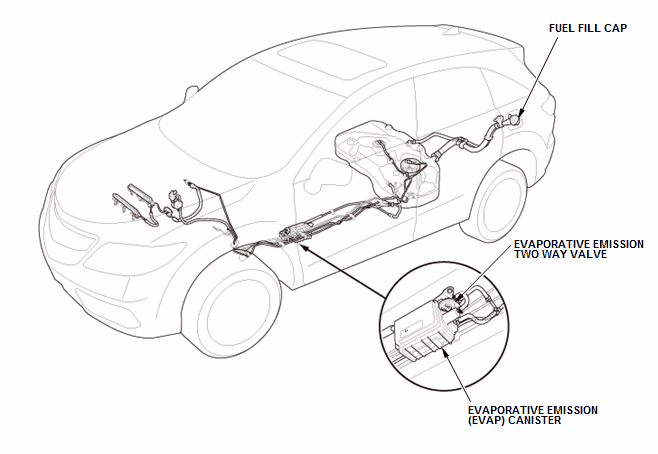 FUEL FILL CAP

EVAPORATIVE EMISSION TWO WAY VALVE

EVAPORATIVE EMISSION (EVAP) CANISTER