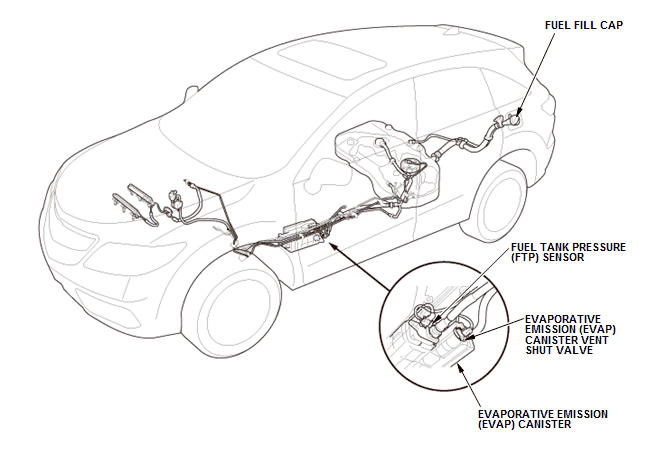 FUEL FILL CAP

FUEL TANK PRESSURE (FTP) SENSOR

EVAPORATIVE EMISSION (EVAP) CANISTER VENT SHUT VALVE

EVAPORATIVE EMISSION (EVAP) CANISTER