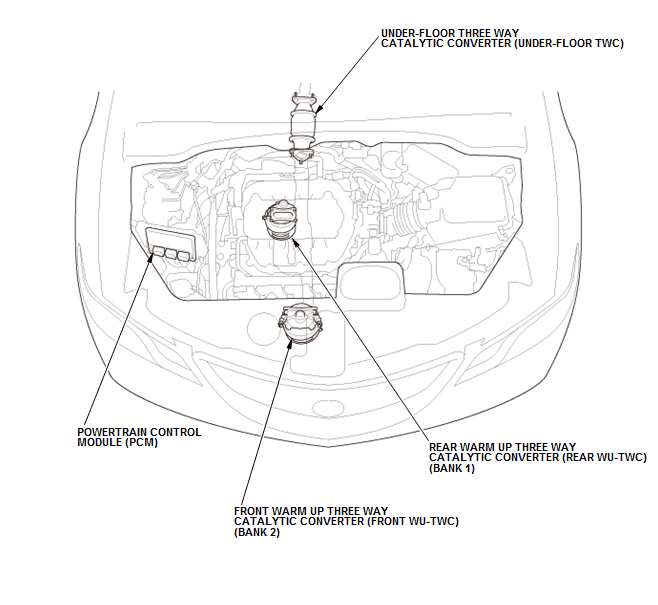 UNDER-FLOOR THREE WAY
CATALYTIC CONVERTER (UNDER-FLOOR TWC)

POWERTRAIN CONTROL
MODULE (PCM)

REAR WARM UP THREE WAY
CATALYTIC CONVERTER (REAR WU-TWC)
(BANK 1)

FRONT WARM UP THREE WAY
CATALYTIC CONVERTER (FRONT WU-TWC)
(BANK 2)