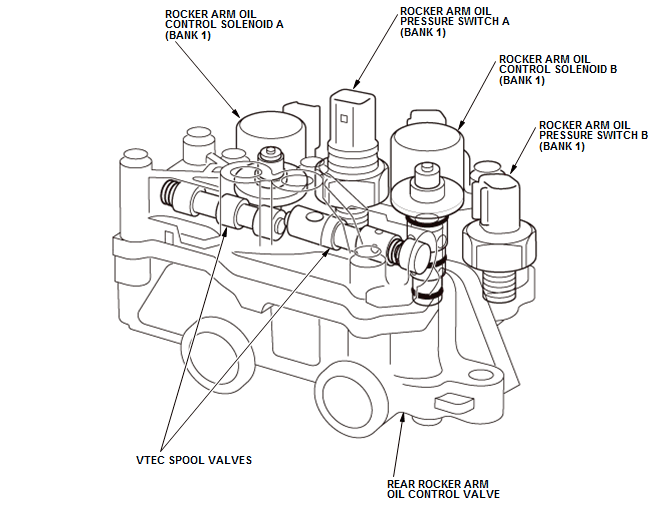 ROCKER ARM OIL CONTROL SOLENOID A (BANK 1)

ROCKER ARM OIL PRESSURE SWITCH A (BANK 1)

ROCKER ARM OIL CONTROL SOLENOID B (BANK 1)

ROCKER ARM OIL PRESSURE SWITCH B (BANK 1)

VTEC SPOOL VALVES

REAR ROCKER ARM OIL CONTROL VALVE