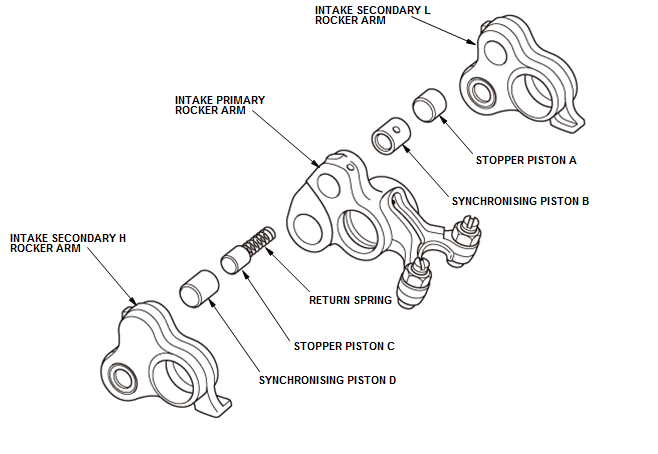 INTAKE SECONDARY L
ROCKER ARM

INTAKE PRIMARY
ROCKER ARM

STOPPER PISTON A

SYNCHRONISING PISTON B

INTAKE SECONDARY H
ROCKER ARM

RETURN SPRING

STOPPER PISTON C

SYNCHRONISING PISTON D