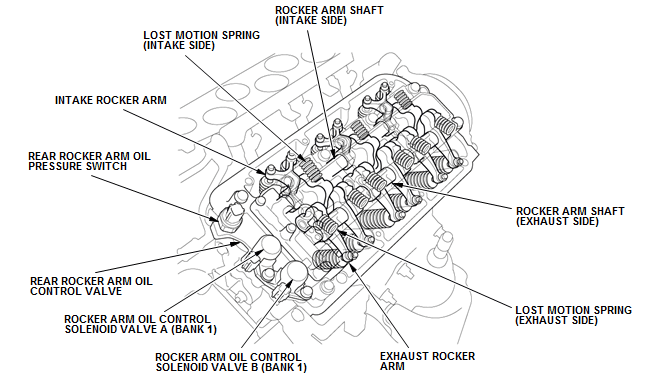 ROCKER ARM SHAFT (INTAKE SIDE)

LOST MOTION SPRING (INTAKE SIDE)

INTAKE ROCKER ARM

REAR ROCKER ARM OIL PRESSURE SWITCH

ROCKER ARM SHAFT (EXHAUST SIDE)

REAR ROCKER ARM OIL CONTROL VALVE

LOST MOTION SPRING (EXHAUST SIDE)

ROCKER ARM OIL CONTROL SOLENOID VALVE A (BANK 1)

ROCKER ARM OIL CONTROL SOLENOID VALVE B (BANK 1)

EXHAUST ROCKER ARM