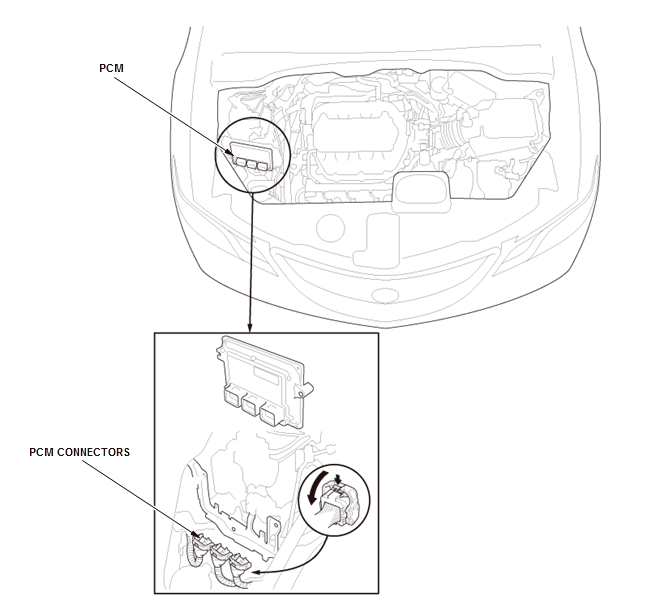 PCM

PCM CONNECTORS