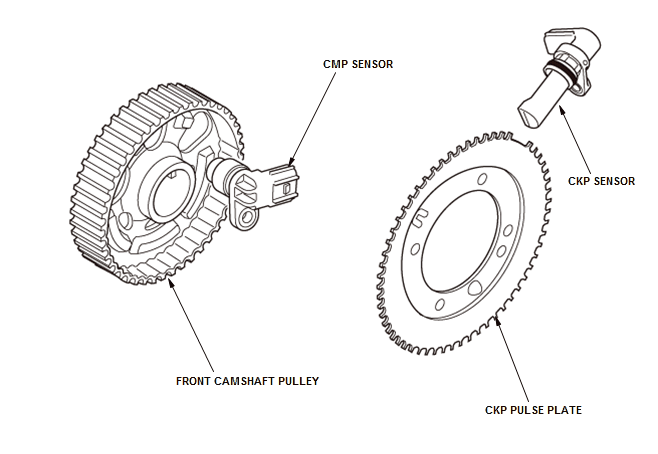 CMP SENSOR

CKP SENSOR

FRONT CAMSHAFT PULLEY

CKP PULSE PLATE