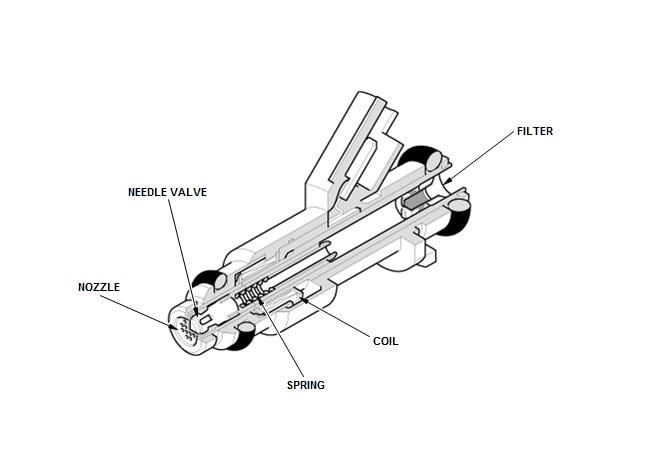 FILTER

NEEDLE VALVE

NOZZLE

COIL

SPRING