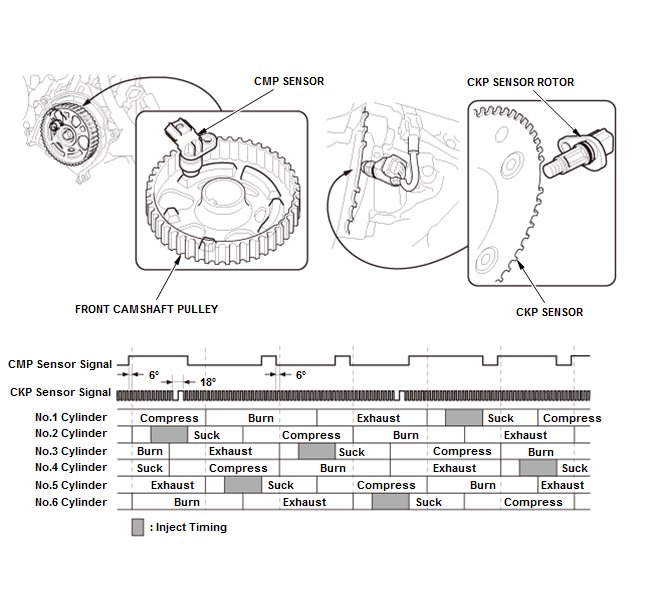 CMP SENSOR

CKP SENSOR ROTOR

FRONT CAMSHAFT PULLEY

CKP SENSOR

CMP Sensor Signal

6°

18°

6°

CKP Sensor Signal

No.1 Cylinder Compress Burn Exhaust Suck Compress

No.2 Cylinder Suck Compress Burn Exhaust

No.3 Cylinder Burn Exhaust Suck Compress Burn

No.4 Cylinder Suck Compress Burn Exhaust Suck

No.5 Cylinder Exhaust Suck Compress Burn Exhaust

No.6 Cylinder Burn Exhaust Suck Compress

: Inject Timing