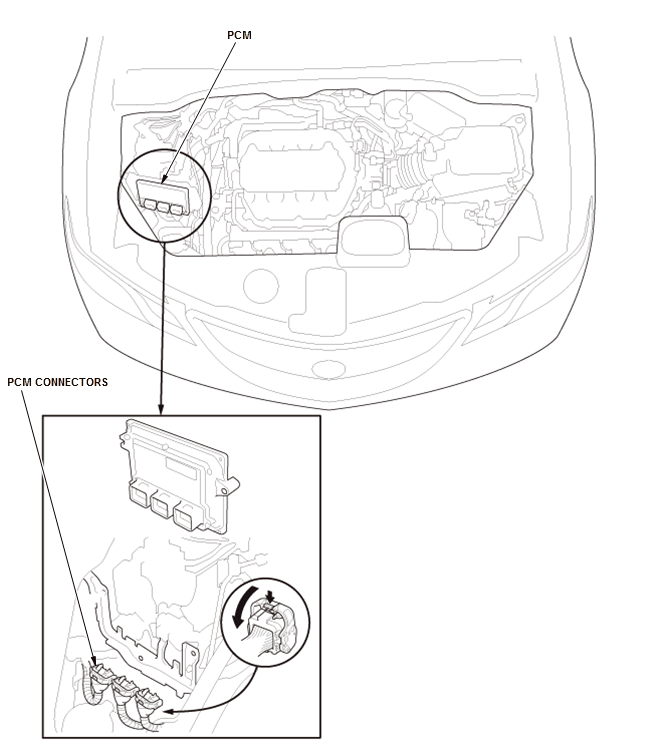 PCM

PCM CONNECTORS