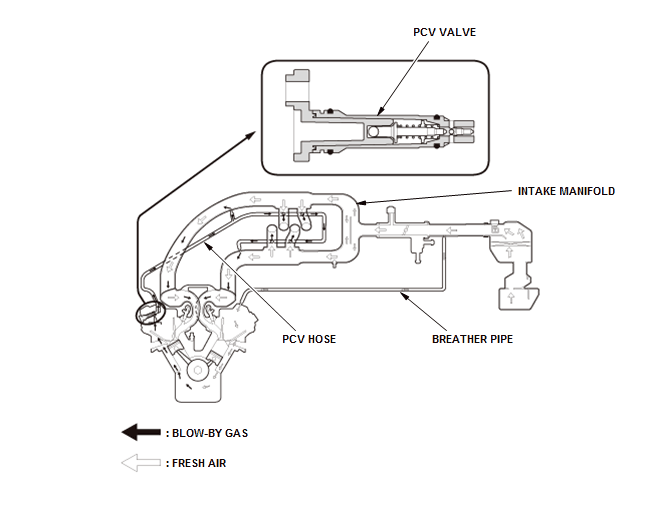 PCV VALVE

INTAKE MANIFOLD

PCV HOSE

BREATHER PIPE

: BLOW-BY GAS

: FRESH AIR