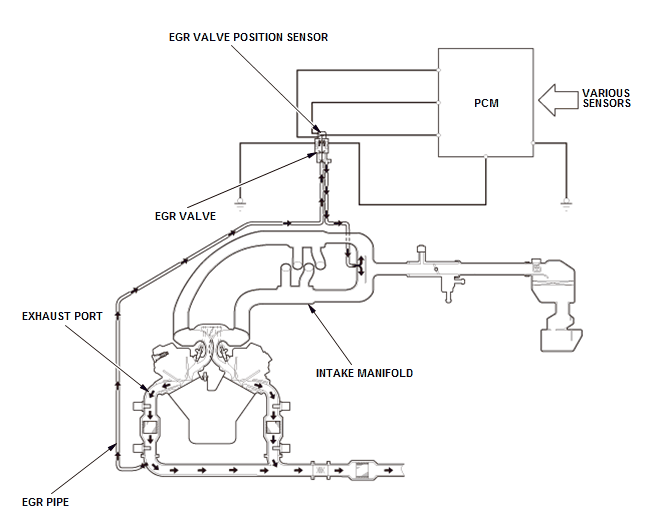 EGR VALVE POSITION SENSOR

PCM

VARIOUS SENSORS

EGR VALVE

EXHAUST PORT

INTAKE MANIFOLD

EGR PIPE