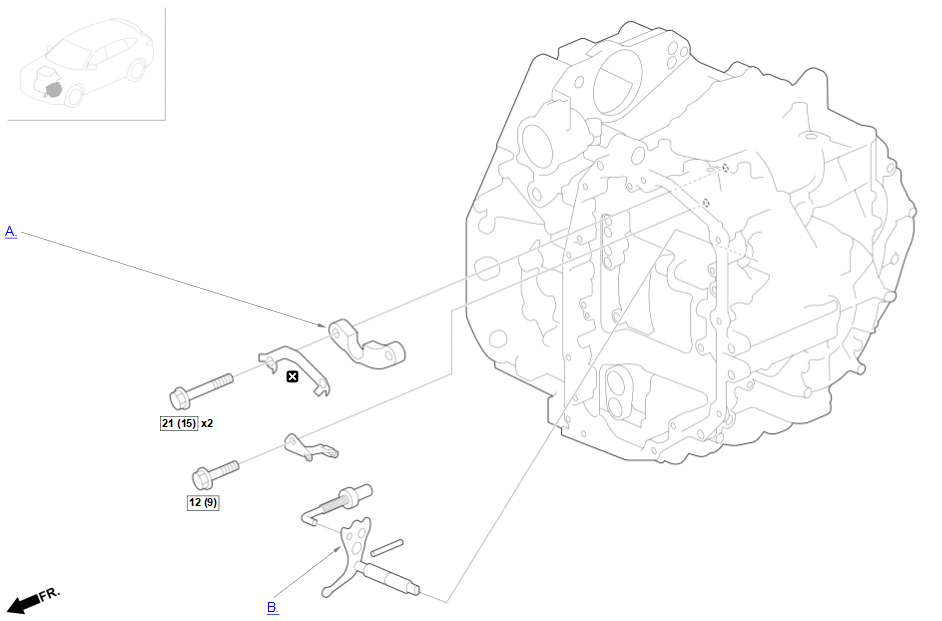 A.

21 (15) x2

12 (9)

B.

FR.