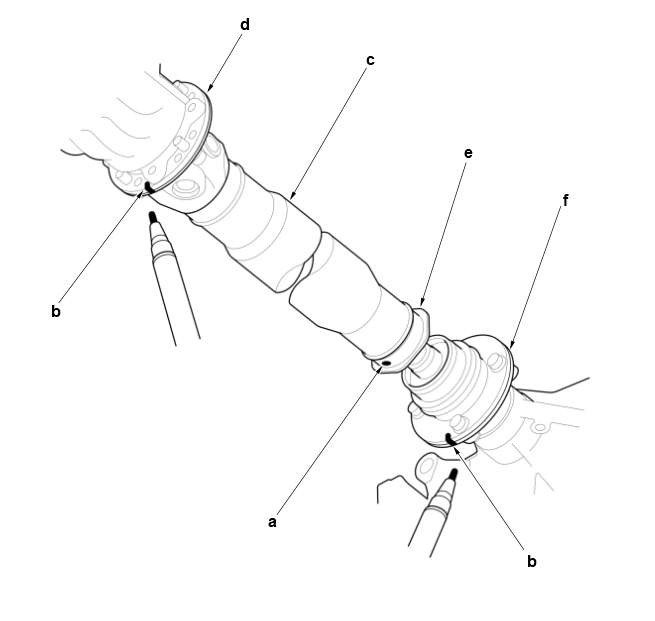 d
c
e
f
b
a
b