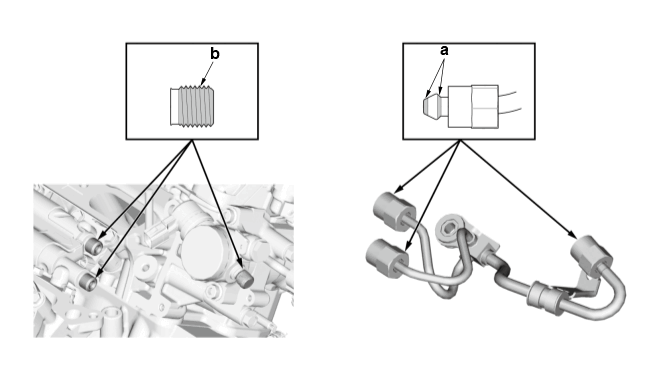 b

a