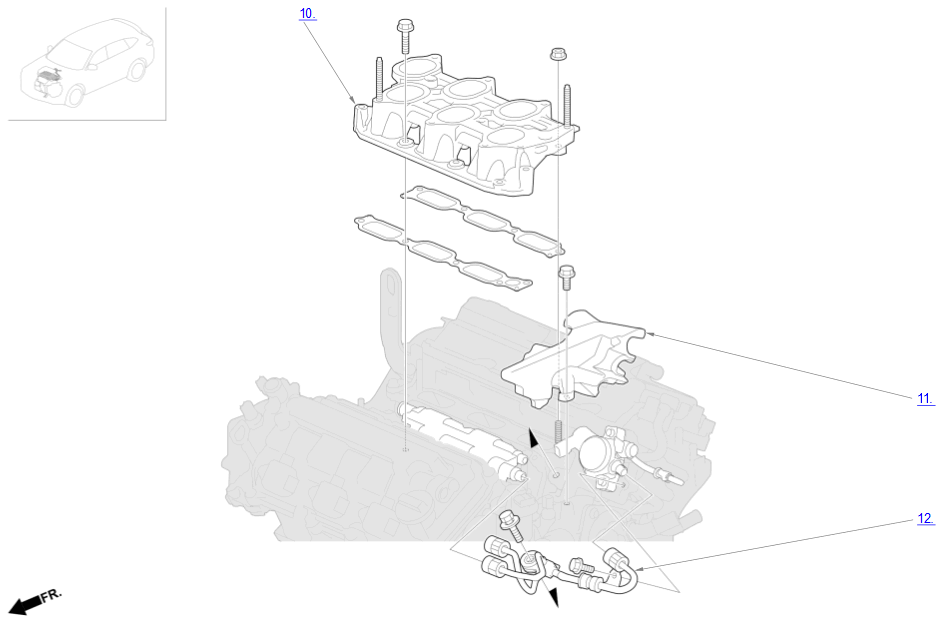 10.

11.

12.

FR.