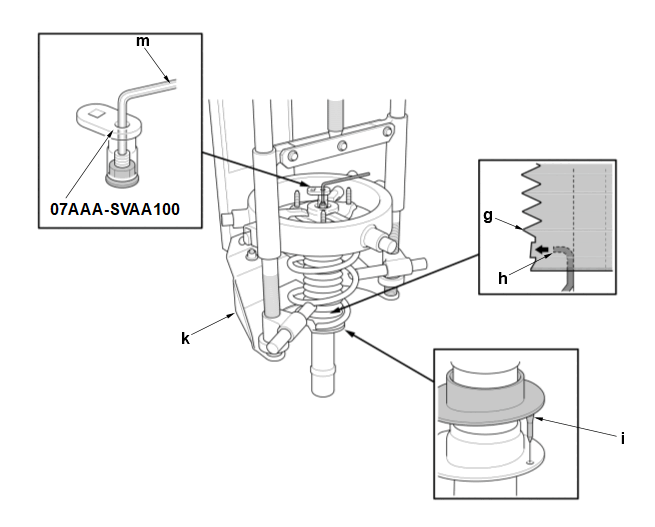 m

07AAA-SVAA100

g

h

k

i