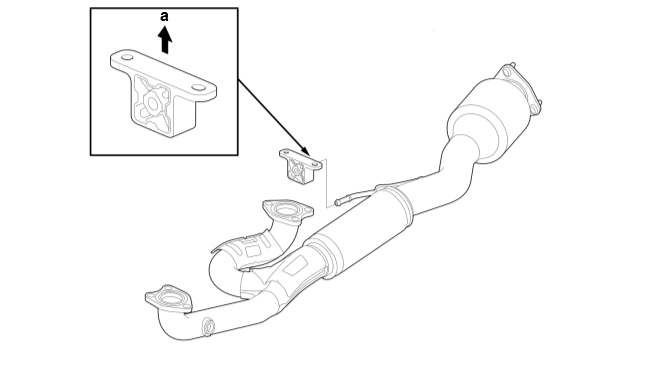 a