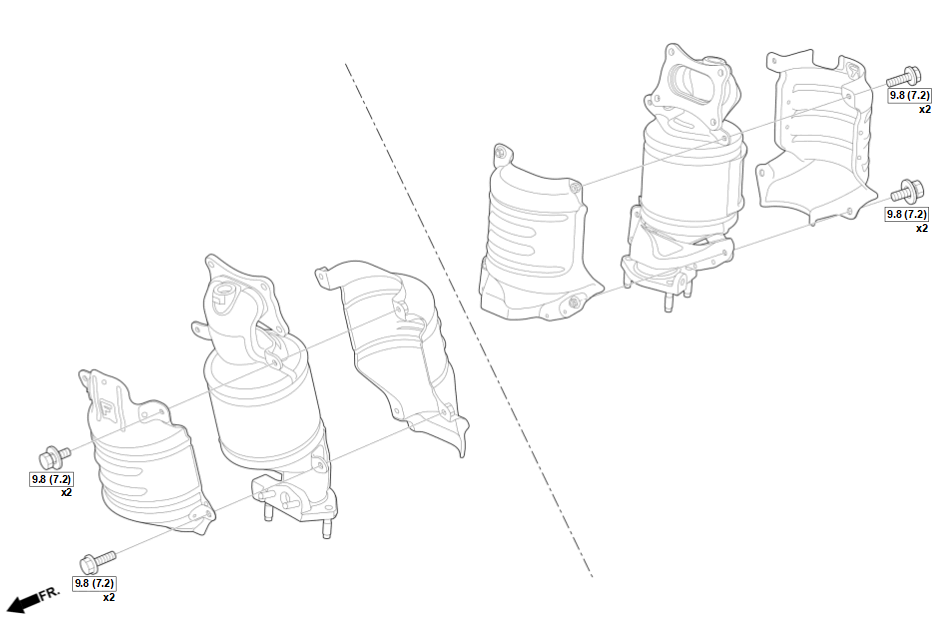 9.8 (7.2)
x2

9.8 (7.2)
x2

9.8 (7.2)
x2

9.8 (7.2)
x2

FR.