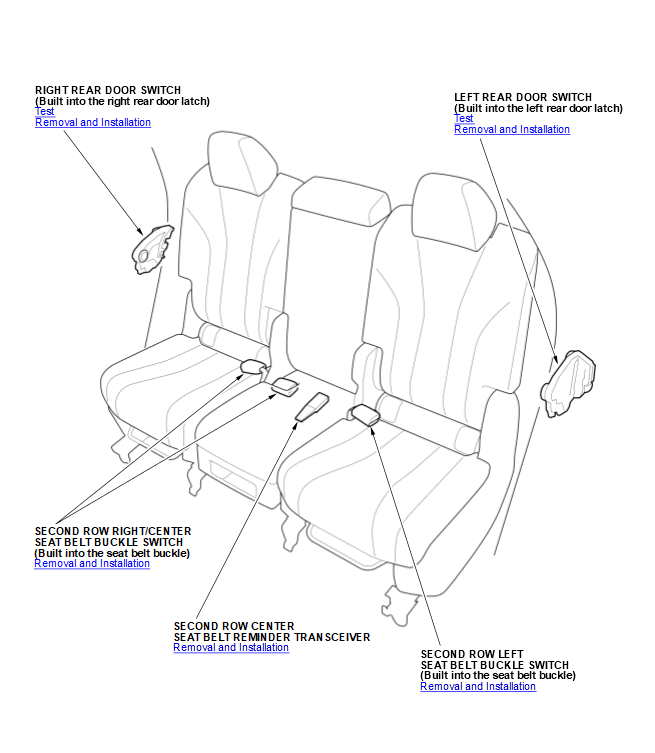 RIGHT REAR DOOR SWITCH
(Built into the right rear door latch)
Test
Removal and Installation

LEFT REAR DOOR SWITCH
(Built into the left rear door latch)
Test
Removal and Installation

SECOND ROW RIGHT/CENTER
SEAT BELT BUCKLE SWITCH
(Built into the seat belt buckle)
Removal and Installation

SECOND ROW CENTER
SEAT BELT REMINDER TRANSCEIVER
Removal and Installation

SECOND ROW LEFT
SEAT BELT BUCKLE SWITCH
(Built into the seat belt buckle)
Removal and Installation