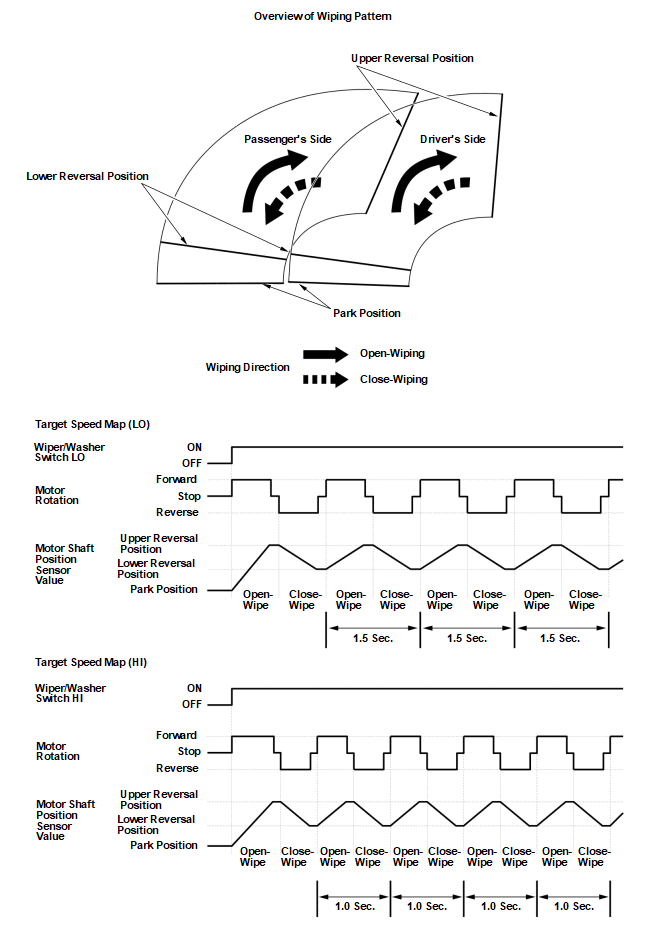 Overview of Wiping Pattern

Upper Reversal Position

Passenger's Side

Driver's Side

Lower Reversal Position

Park Position

Wiping Direction

Open-Wiping

Close-Wiping

Target Speed Map (LO)

Wiper/Washer Switch LO

ON

OFF

Motor Rotation

Forward

Stop

Reverse

Motor Shaft Position Sensor Value

Upper Reversal Position

Lower Reversal Position

Park Position

Open-Wipe Close-Wipe Open-Wipe Close-Wipe Open-Wipe Close-Wipe Open-Wipe Close-Wipe

1.5 Sec. 1.5 Sec. 1.5 Sec.

Target Speed Map (HI)

Wiper/Washer Switch HI

ON

OFF

Motor Rotation

Forward

Stop

Reverse

Motor Shaft Position Sensor Value

Upper Reversal Position

Lower Reversal Position

Park Position

Open-Wipe Close-Wipe Open-Wipe Close-Wipe Open-Wipe Close-Wipe Open-Wipe Close-Wipe Open-Wipe Close-Wipe

1.0 Sec. 1.0 Sec. 1.0 Sec. 1.0 Sec.