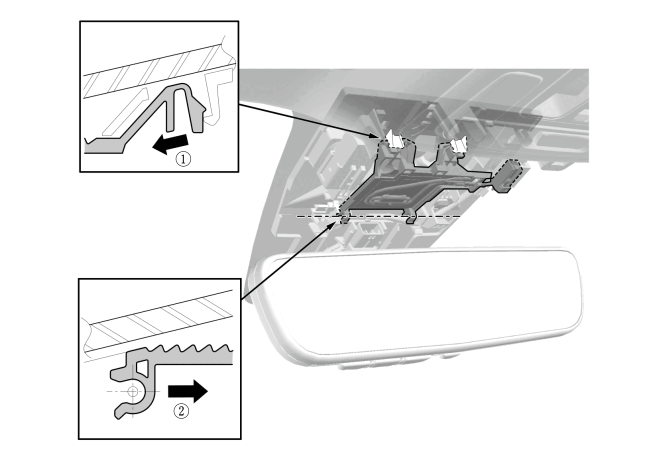 ①

②