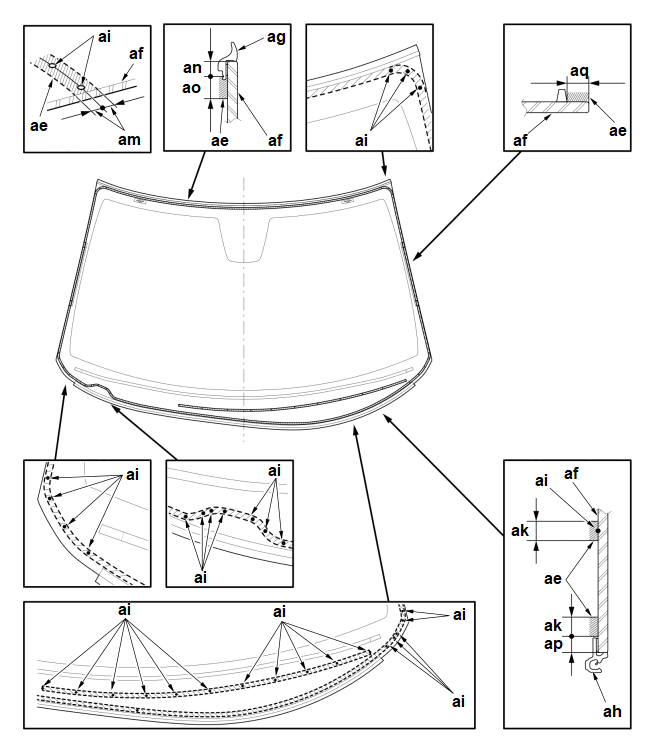 ai
af
ae
am
ag
an
ao
ae
af
ai
aq
af
ae
ai
ai
ai
ai
af
ak
ae
ak
ap
ah
ai
ai
ai
ai