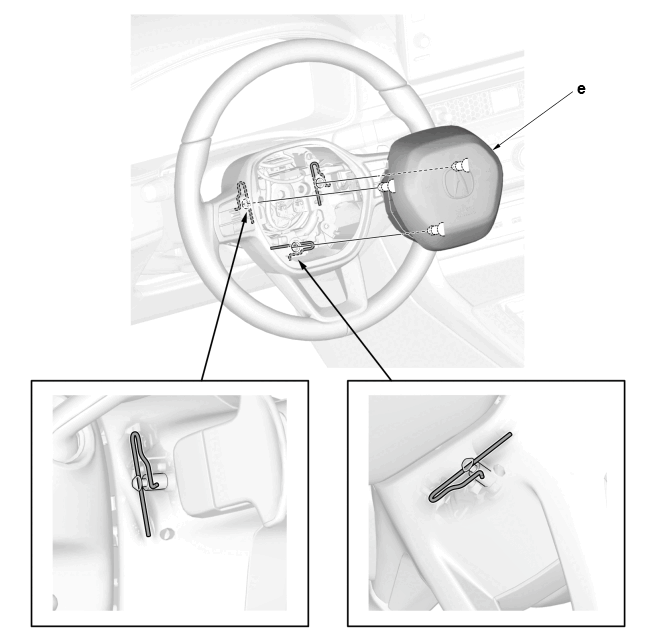 e