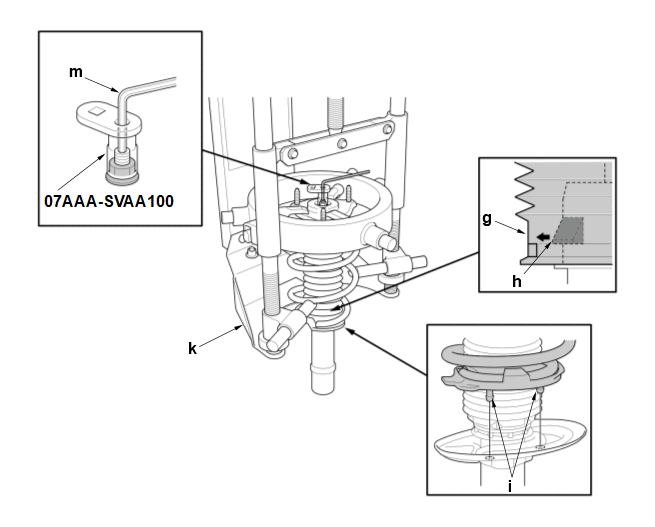 m

07AAA-SVAA100

g

h

k

i