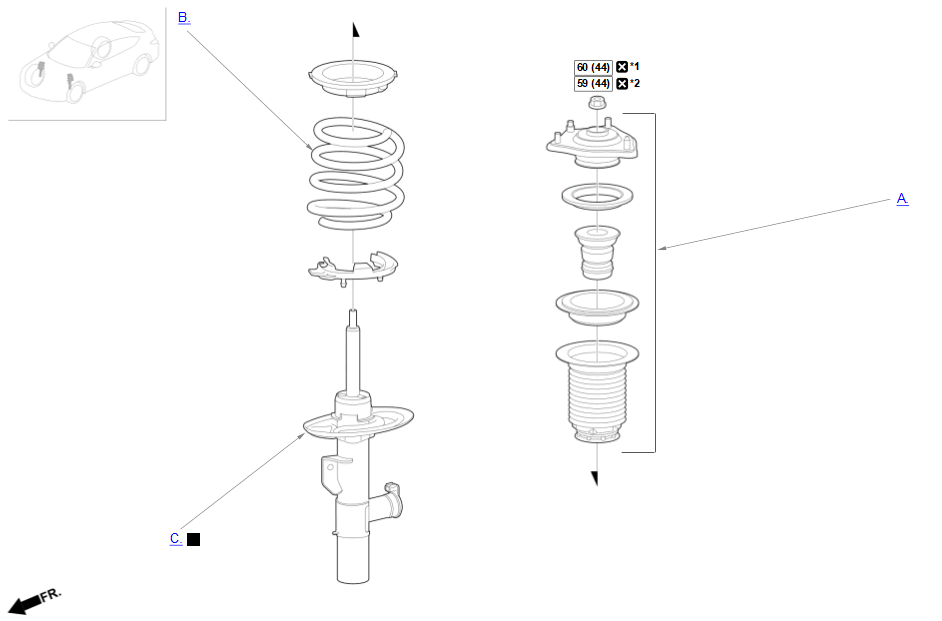 B.

60 (44) *1
59 (44) *2

A.

C.

FR.